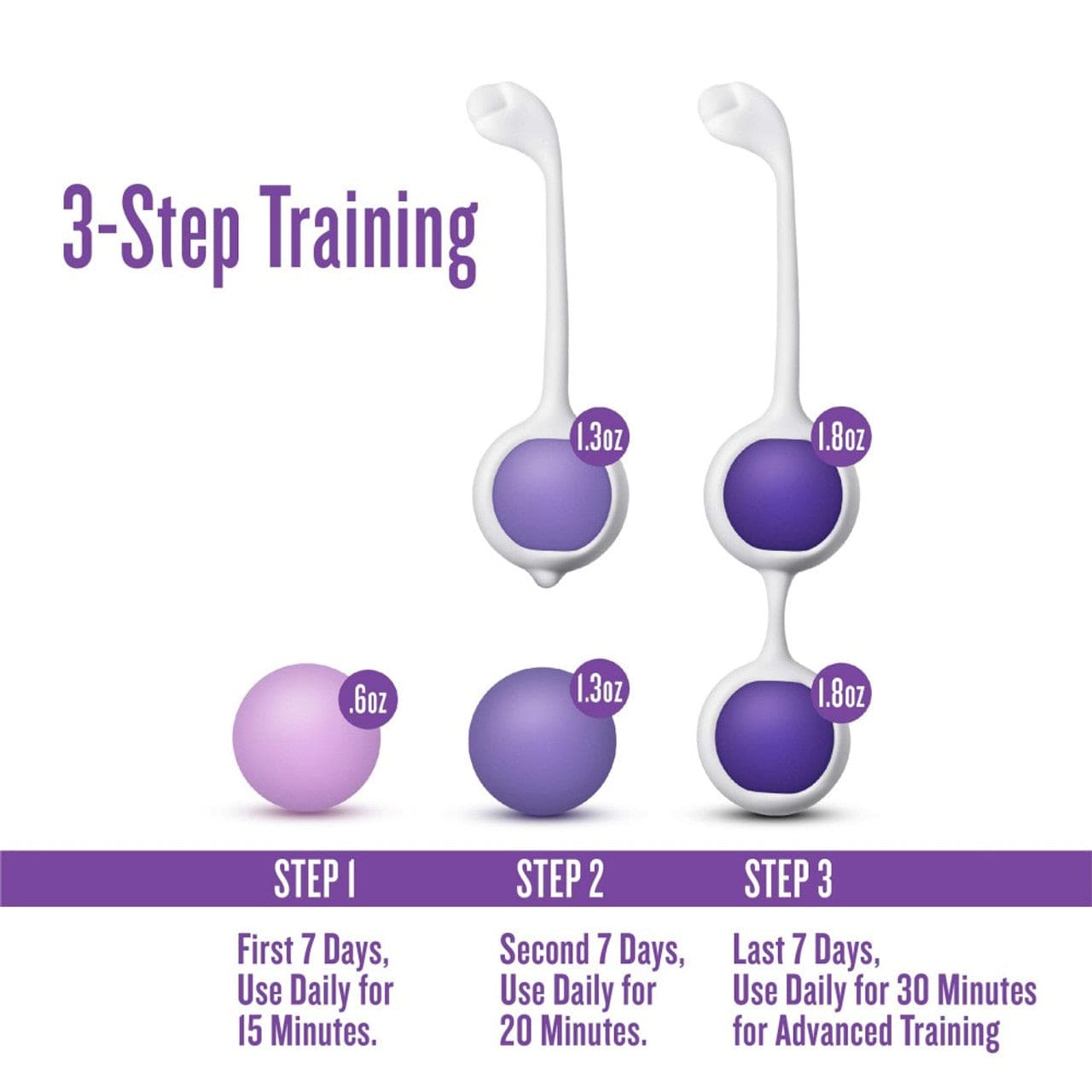 3-Step Training

1.3oz

1.8oz

.6oz

1.3oz

1.8oz

STEP 1

STEP 2

STEP 3

First 7 Days, Use Daily for 15 Minutes.

Second 7 Days, Use Daily for 20 Minutes.

Last 7 Days, Use Daily for 30 Minutes for Advanced Training