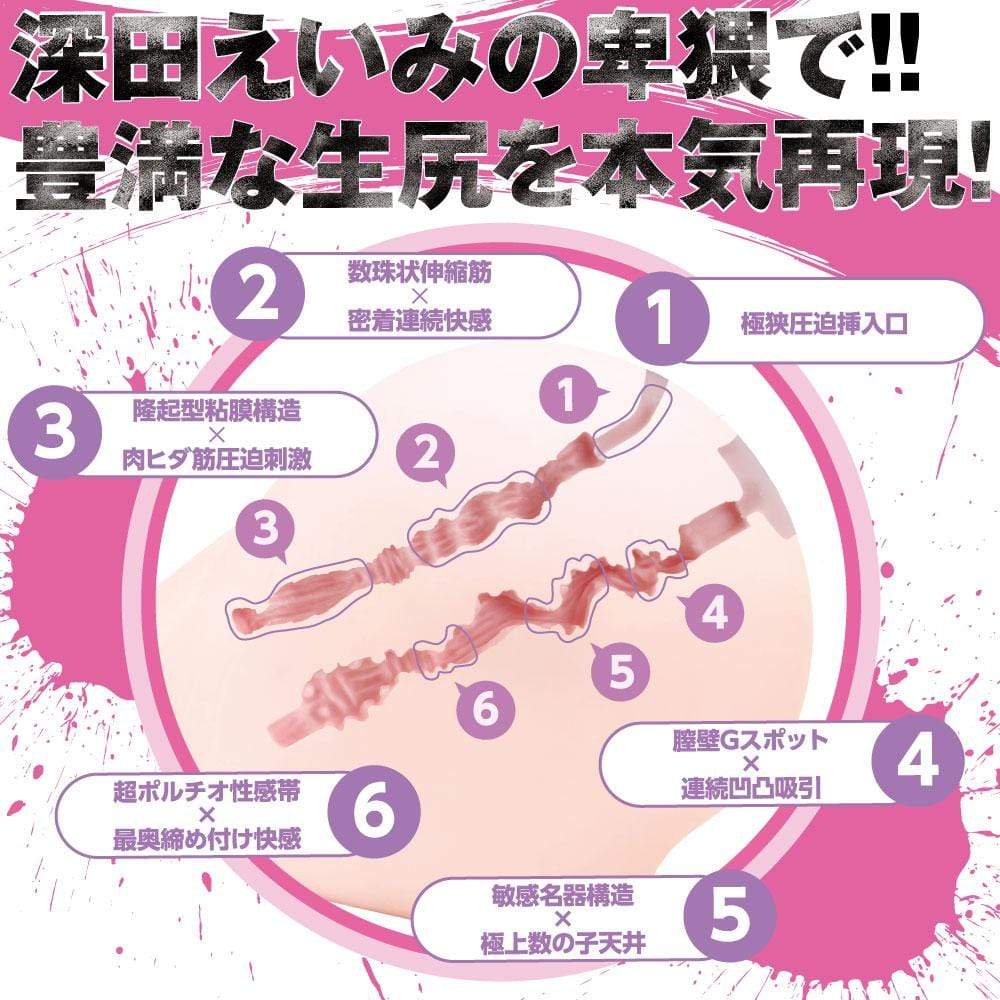 深田えいみの卑猥で!!
豊満な生尻を本気再現!

2
数珠状伸縮筋
×
密着連続快感

1
極狭圧迫挿入口

3
隆起型粘膜構造
×
肉ヒダ筋圧迫刺激

1

2

3

4

5

6

4
膣壁Gスポット
×
連続凹凸吸引

6
超ポルチオ性感帯
×
最奥締め付け快感

5
敏感名器構造
×
極上数の子天井