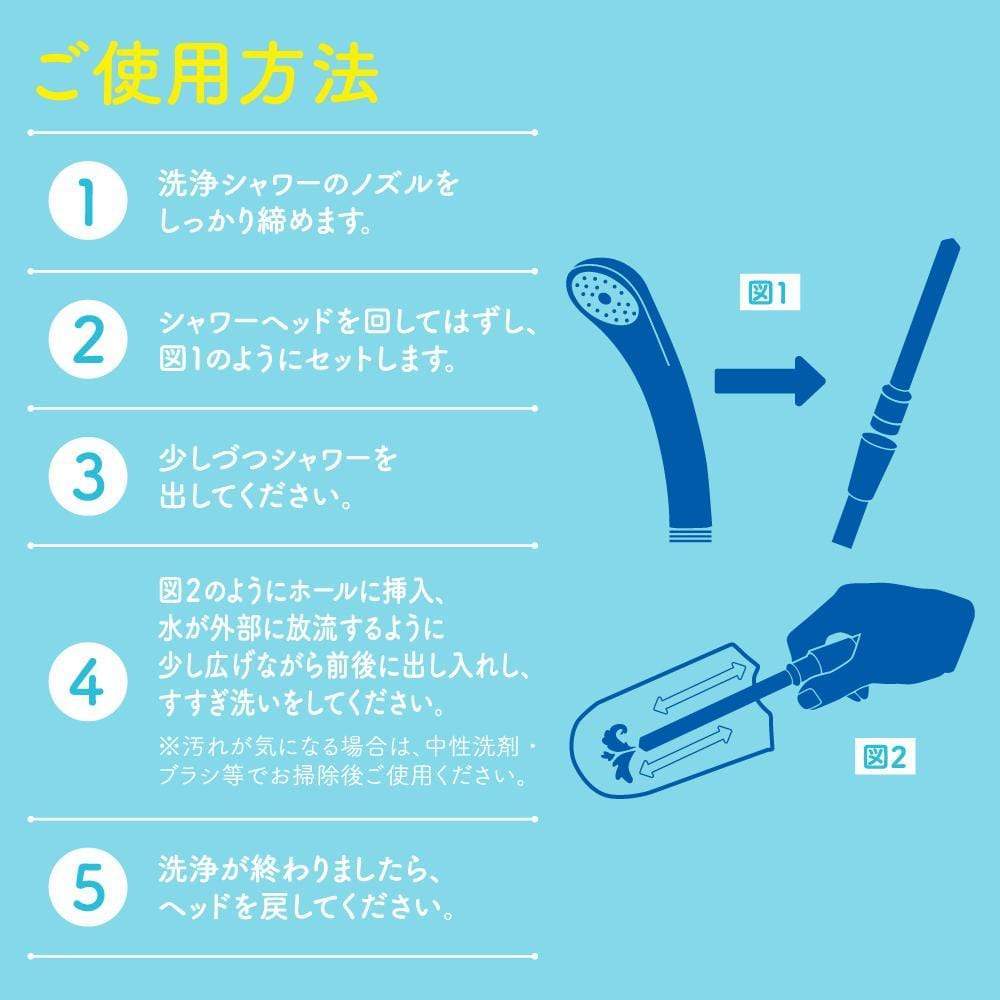 ご使用方法

1 洗浄シャワーのノズルをしっかり締めます。

2 シャワーヘッドを回してはずし、図1のようにセットします。

3 少しづつシャワーを出してください。

4 図2のようにホールに挿入、水が外部に放流するように少し広げながら前後に出し入れし、すすぎ洗いをしてください。
※汚れが気になる場合は、中性洗剤・ブラシ等でお掃除後ご使用ください。

5 洗浄が終わりましたら、ヘッドを戻してください。

図1

図2