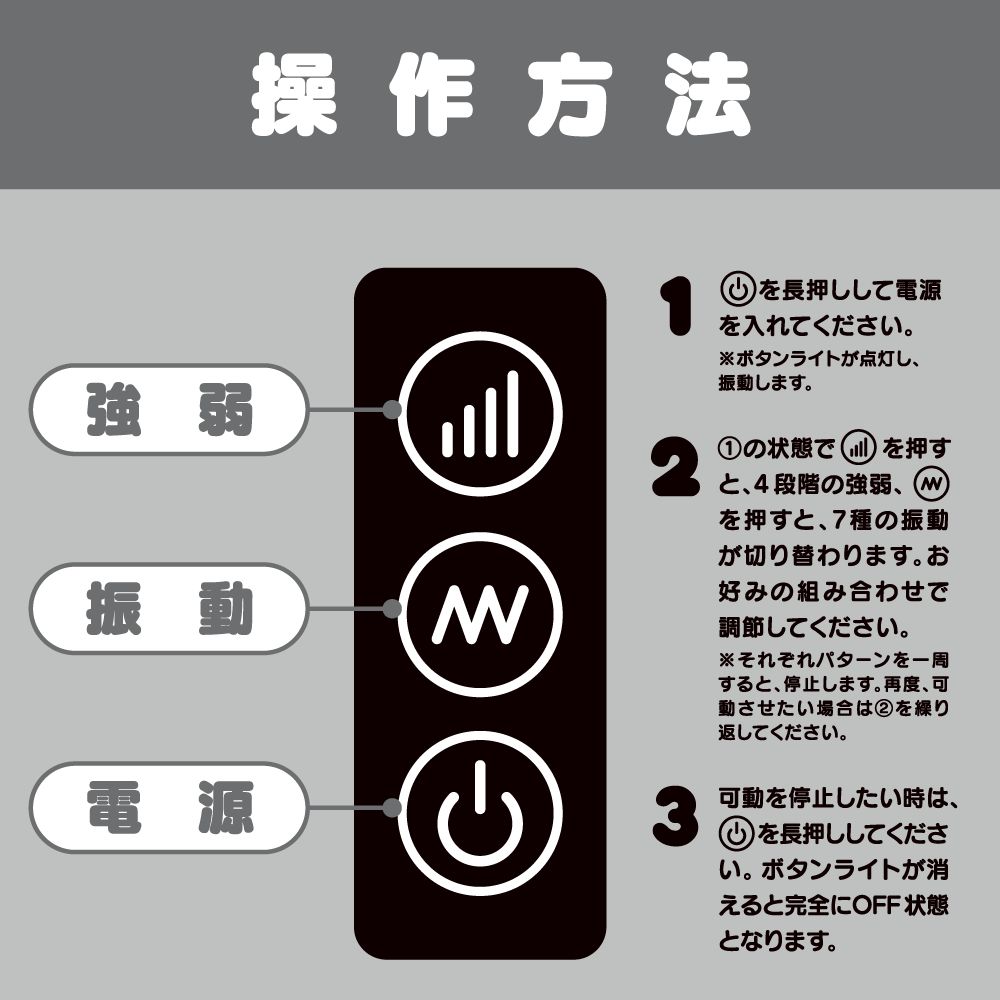 操作方法

強弱

振動

電源

1 を長押しして電源を入れてください。
※ボタンライトが点灯し、振動します。

2 ①の状態で を押すと、4段階の強弱、 を押すと、7種の振動が切り替わります。お好みの組み合わせで調節してください。
※それぞれパターンを一周すると、停止します。再度、可動させたい場合は②を繰り返してください。

3 可動を停止したい時は、 を長押ししてください。ボタンライトが消えると完全にOFF状態となります。