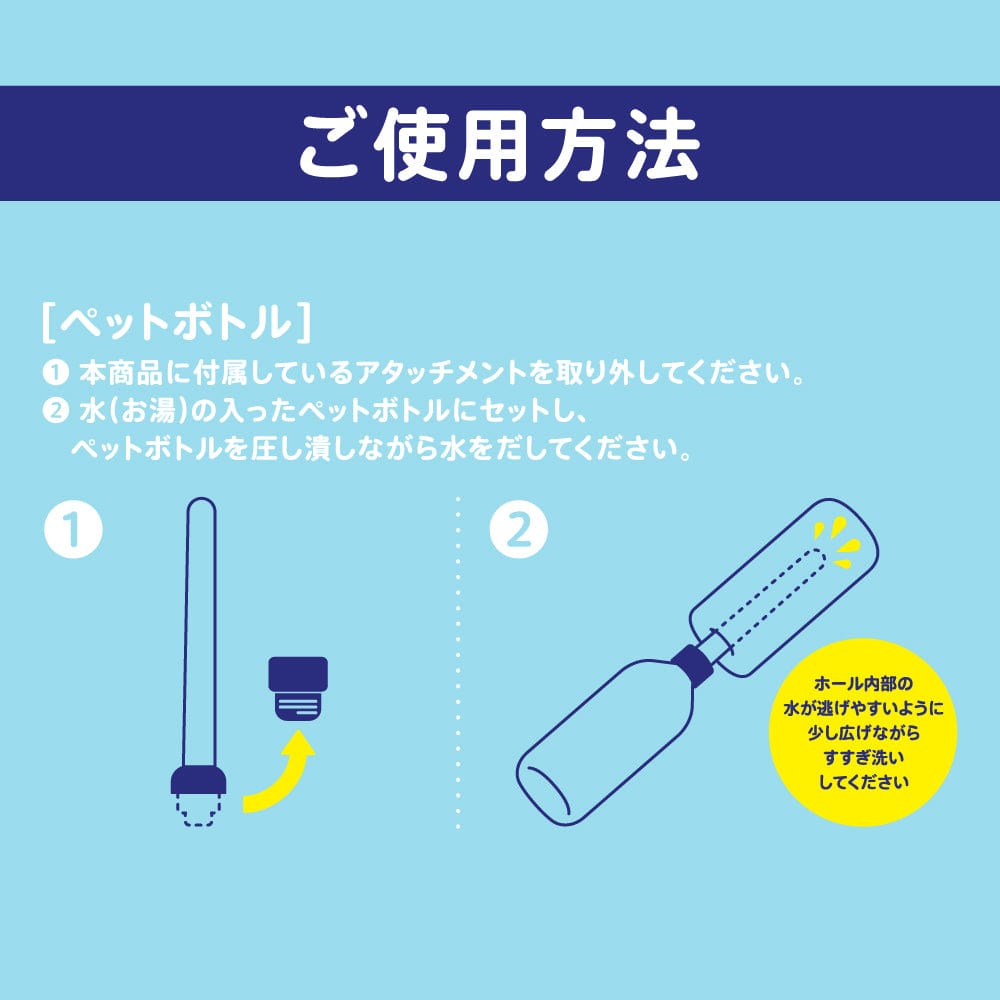 ご使用方法

[ペットボトル]

❶ 本商品に付属しているアタッチメントを取り外してください。
❷ 水(お湯)の入ったペットボトルにセットし、ペットボトルを圧し潰しながら水をだしてください。

1

2

ホール内部の水が逃げやすいように少し広げながらすすぎ洗いしてください