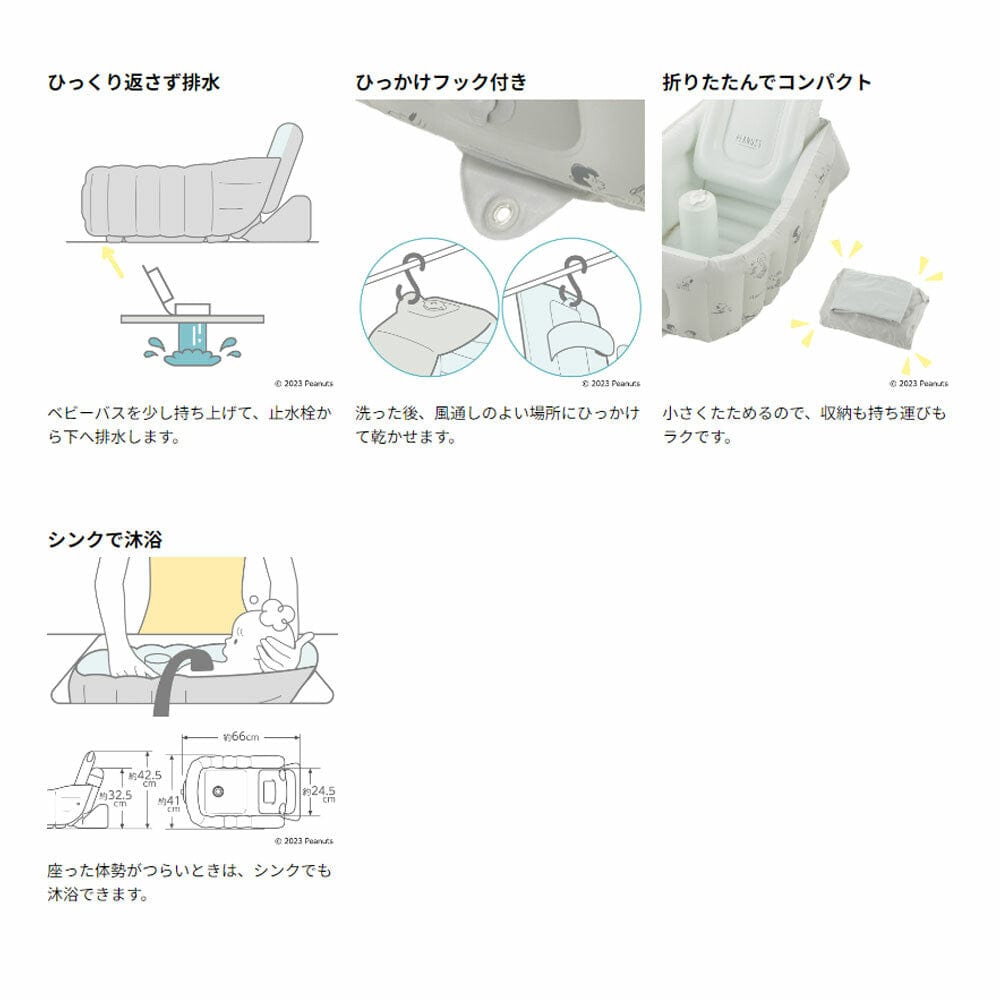 ひっくり返さず排水

© 2023 Peanuts

ベビーバスを少し持ち上げて、止水栓から下へ排水します。

ひっかけフック付き

© 2023 Peanuts

洗った後、風通しのよい場所にひっかけて乾かせます。

折りたたんでコンパクト

PEANUTS

© 2023 Peanuts

小さくたためるので、収納も持ち運びもラクです。

シンクで沐浴

約66cm

約42.5cm

約32.5cm

約41cm

約24.5cm

© 2023 Peanuts

座った体勢がつらいときは、シンクでも沐浴できます。