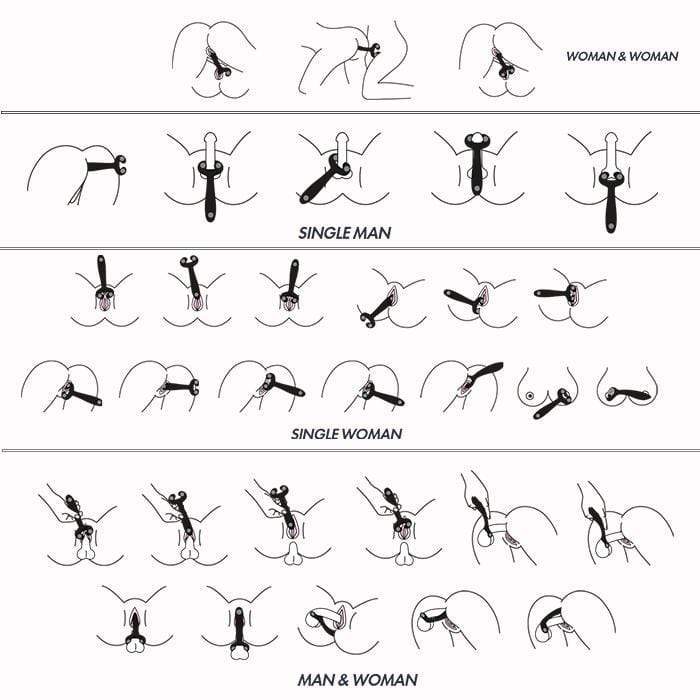 WOMAN & WOMAN

SINGLE MAN

SINGLE WOMAN

MAN & WOMAN