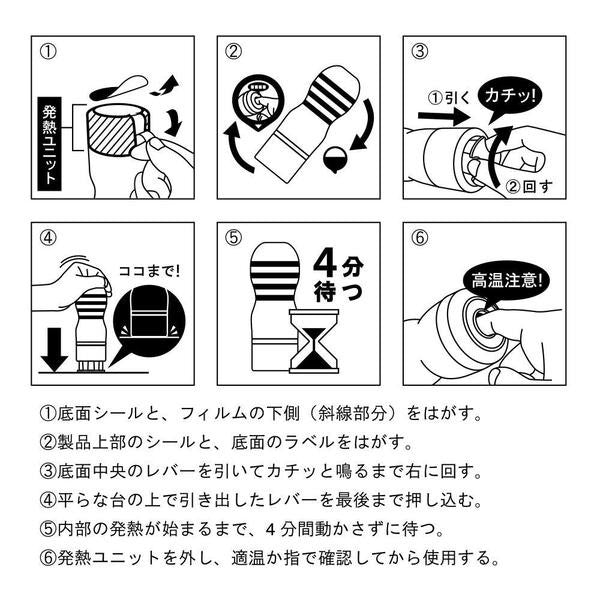 ①
発熱ユニット

②

③
①引く
カチッ!
②回す

④
ココまで!

⑤
4分待つ

⑥
高温注意!

①底面シールと、フィルムの下側（斜線部分）をはがす。
②製品上部のシールと、底面のラベルをはがす。
③底面中央のレバーを引いてカチッと鳴るまで右に回す。
④平らな台の上で引き出したレバーを最後まで押し込む。
⑤内部の発熱が始まるまで、4分間動かさずに待つ。
⑥発熱ユニットを外し、適温か指で確認してから使用する。