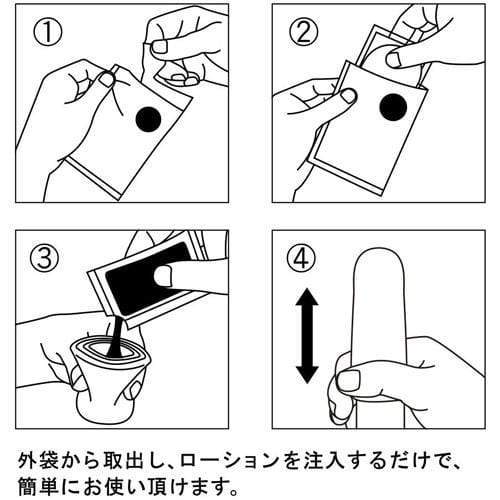 ①

②

③

④

外袋から取出し、ローションを注入するだけで、簡単にお使い頂けます。