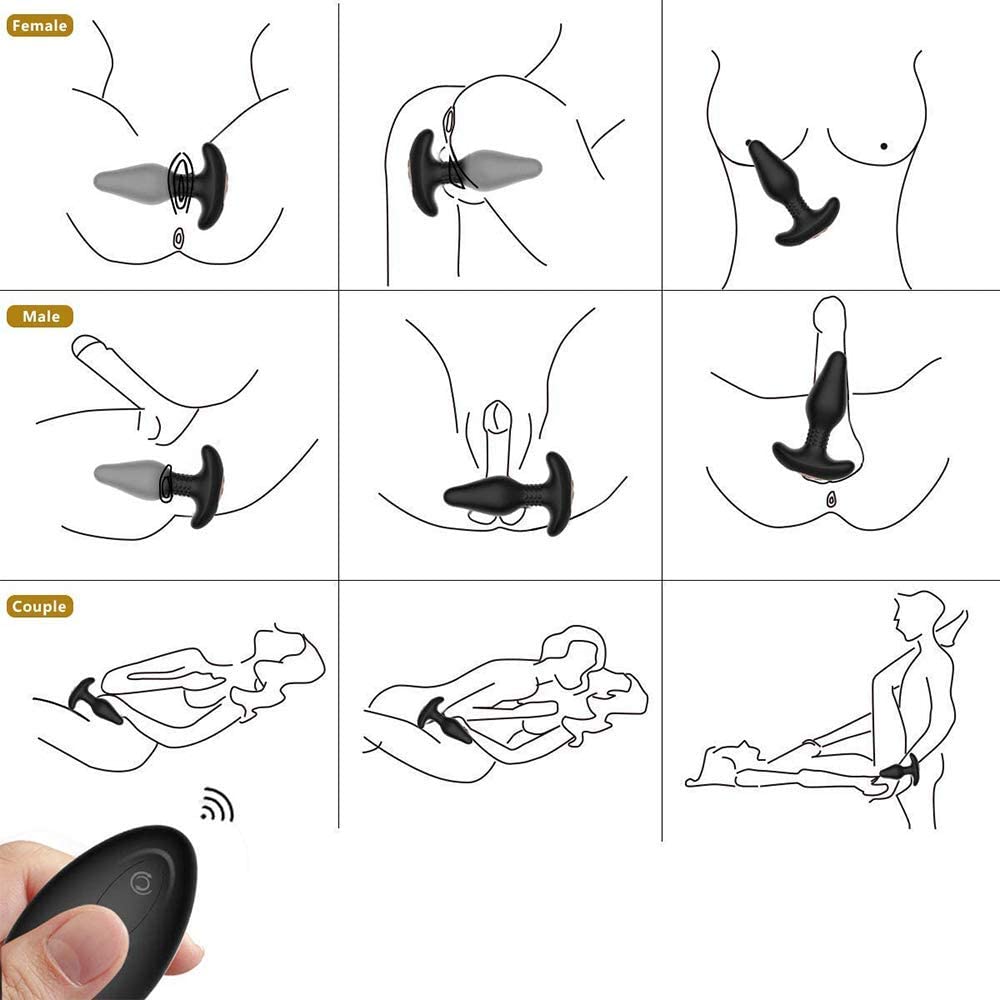 Female

Male

Couple