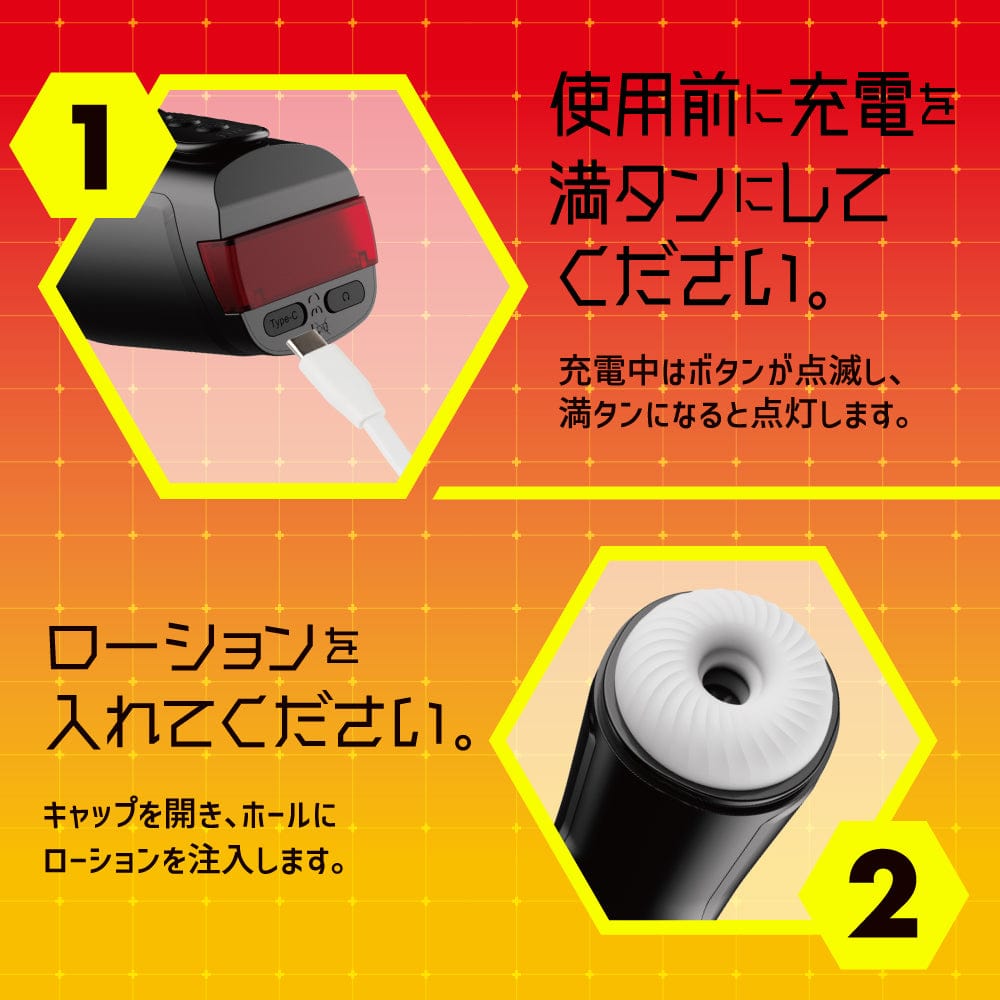 1

Type-C

使用前に充電を満タンにしてください。

充電中はボタンが点滅し、満タンになると点灯します。

ローションを入れてください。

キャップを開き、ホールにローションを注入します。

2