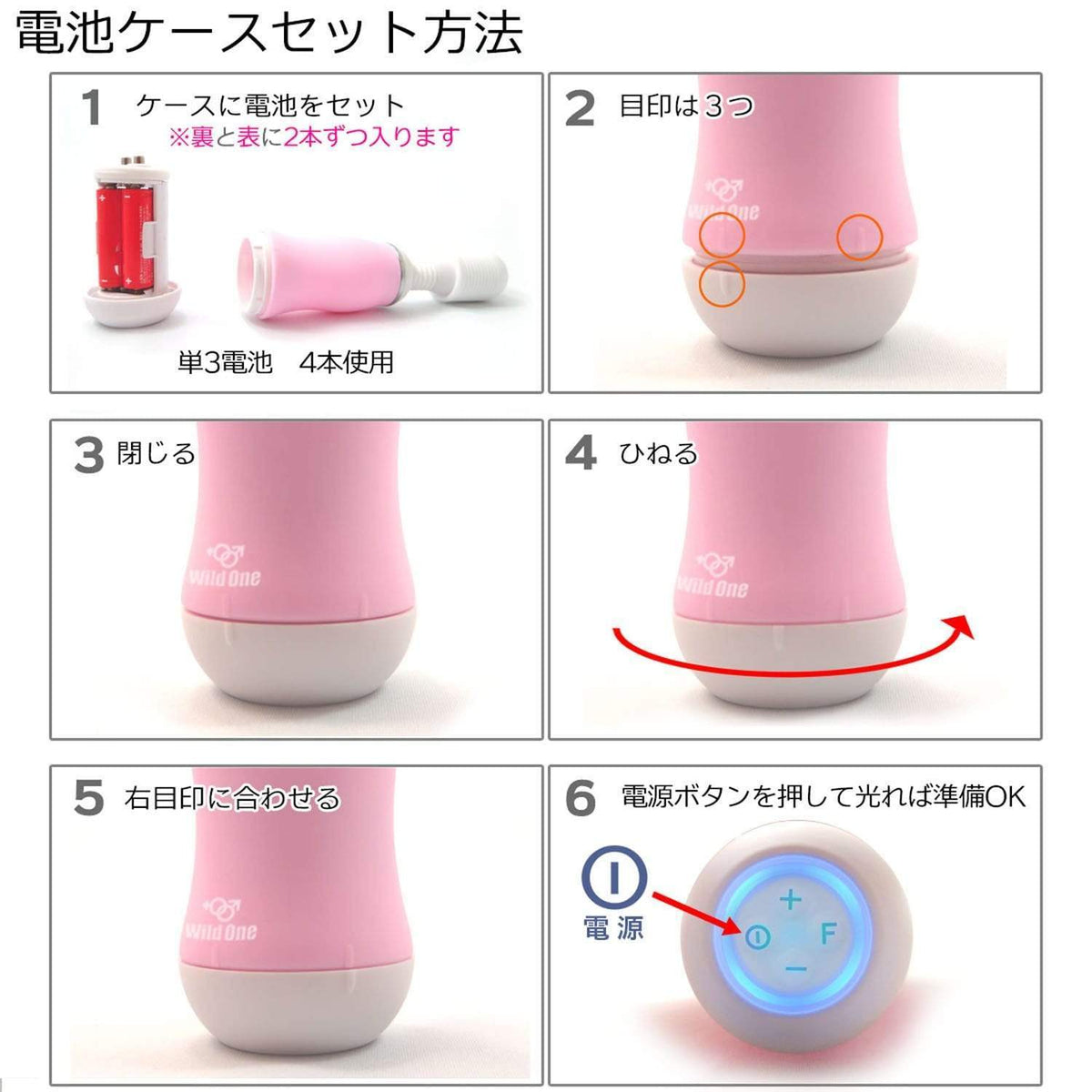 電池ケースセット方法

1 ケースに電池をセット
※裏と表に2本ずつ入ります

単3電池　4本使用

2 目印は3つ

Wild One

3 閉じる

Wild One

4 ひねる

Wild One

5 右目印に合わせる

Wild One

6 電源ボタンを押して光れば準備OK

電源

+
F
−