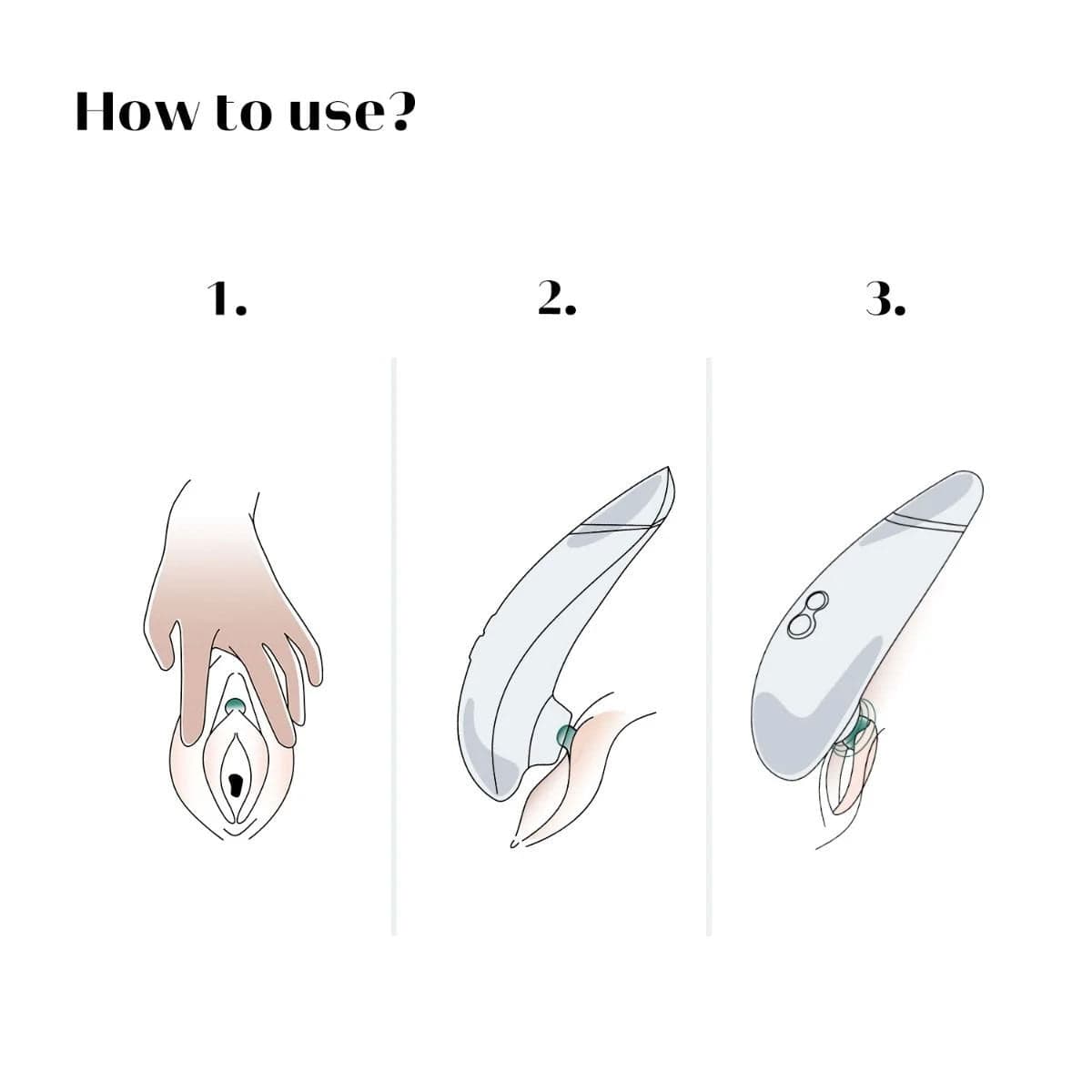 How to use?

1.

2.

3.