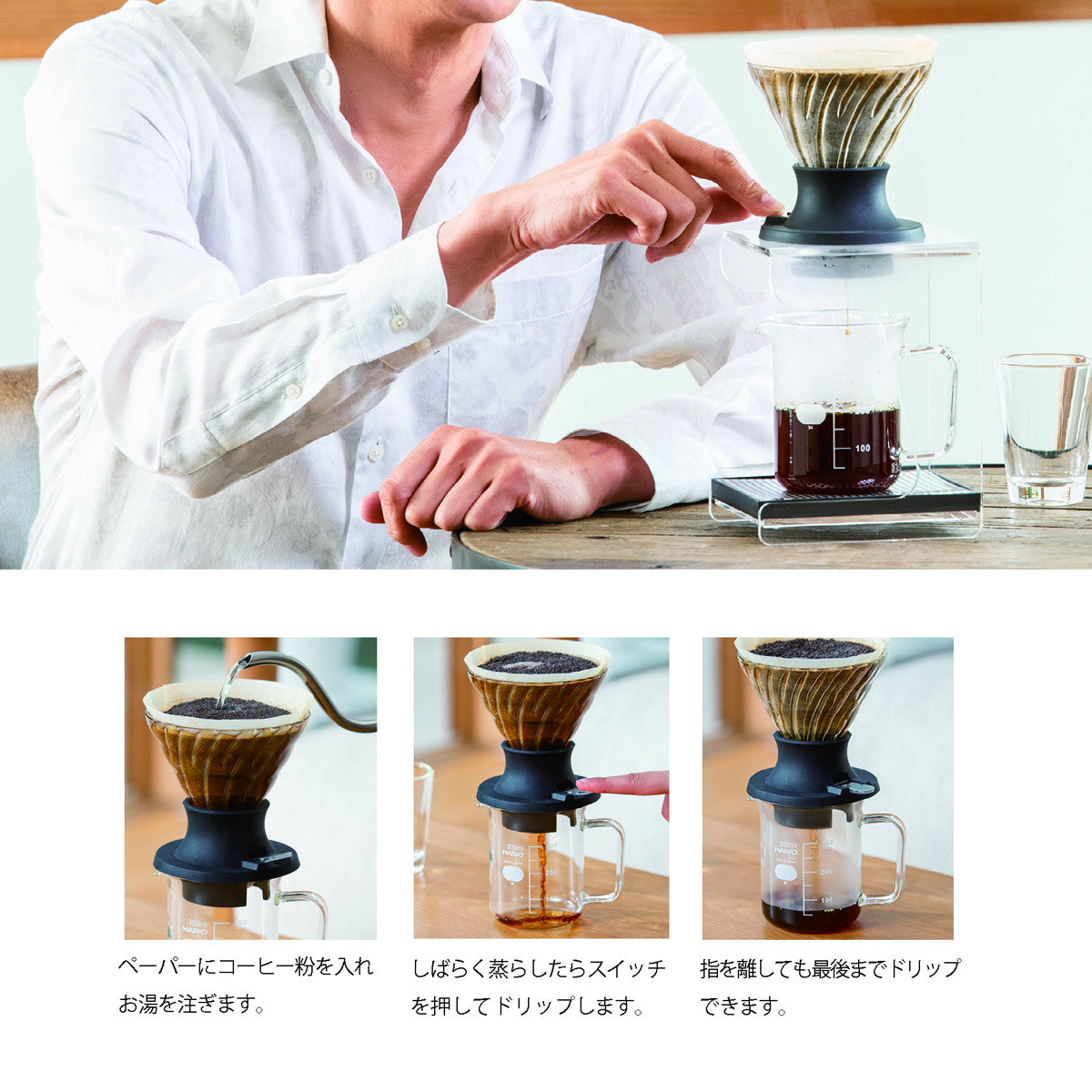 100

300ml
HARIO

300ml
HARIO
200

300ml
HARIO
200
100

ペーパーにコーヒー粉を入れお湯を注ぎます。

しばらく蒸らしたらスイッチを押してドリップします。

指を離しても最後までドリップできます。