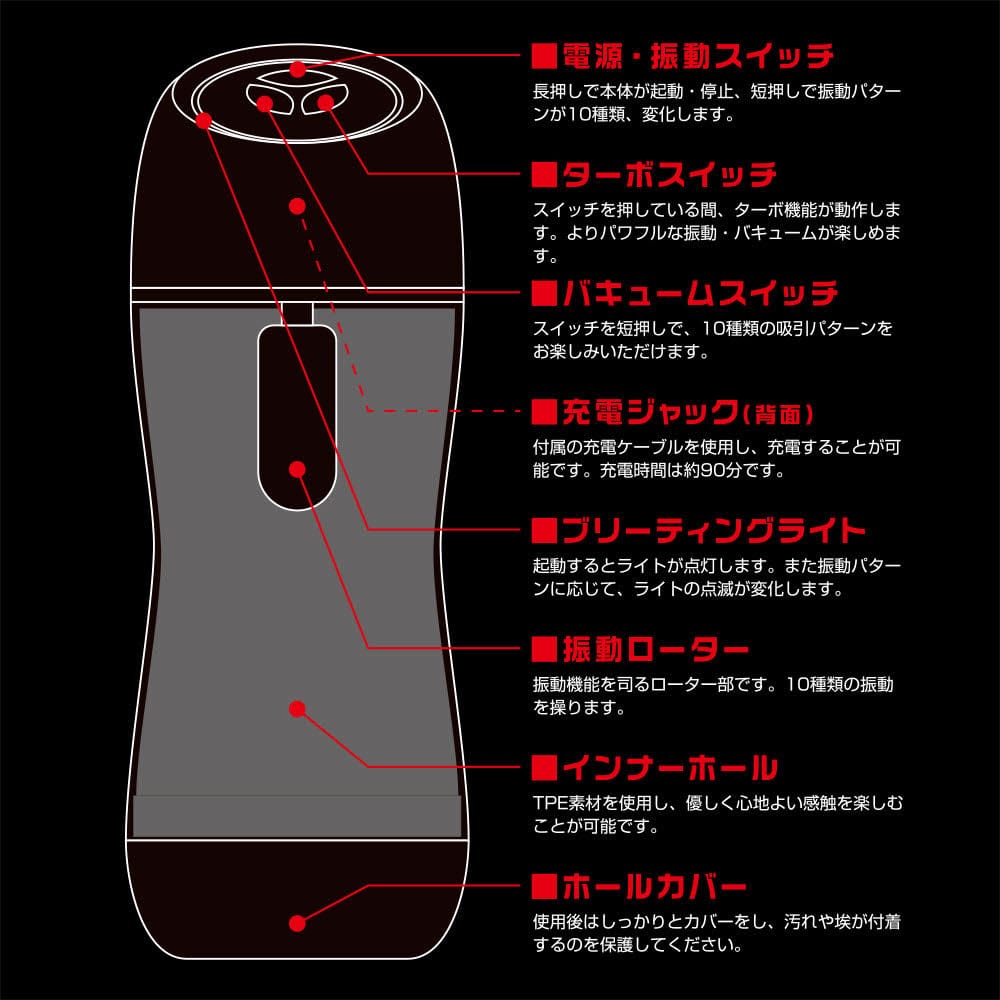 ■電源・振動スイッチ
長押しで本体が起動・停止、短押しで振動パターンが10種類、変化します。

■ターボスイッチ
スイッチを押している間、ターボ機能が動作します。よりパワフルな振動・バキュームが楽しめます。

■バキュームスイッチ
スイッチを短押しで、10種類の吸引パターンをお楽しみいただけます。

■充電ジャック（背面）
付属の充電ケーブルを使用し、充電することが可能です。充電時間は約90分です。

■ブリーティングライト
起動するとライトが点灯します。また振動パターンに応じて、ライトの点滅が変化します。

■振動ローター
振動機能を司るローター部です。10種類の振動を操ります。

■インナーホール
TPE素材を使用し、優しく心地よい感触を楽しむことが可能です。

■ホールカバー
使用後はしっかりとカバーをし、汚れや埃が付着するのを保護してください。